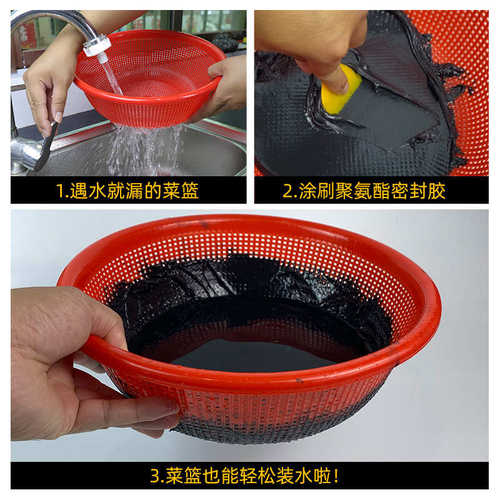 1.遇水就漏的菜篮

2.涂刷聚氨酯密封胶

3.菜篮也能轻松装水啦!