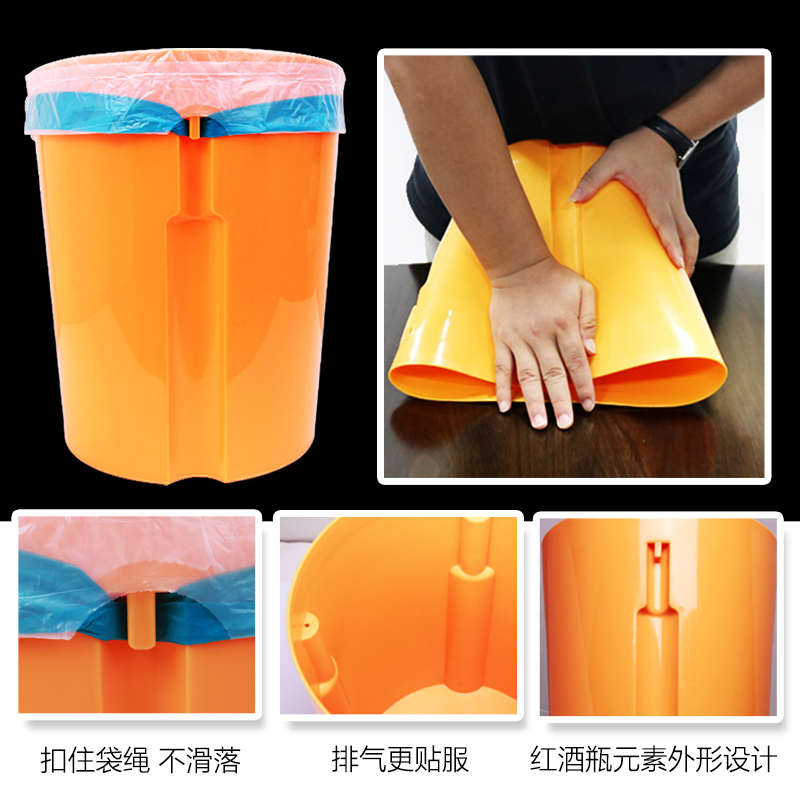 扣住袋绳 不滑落

排气更贴服

红酒瓶元素外形设计