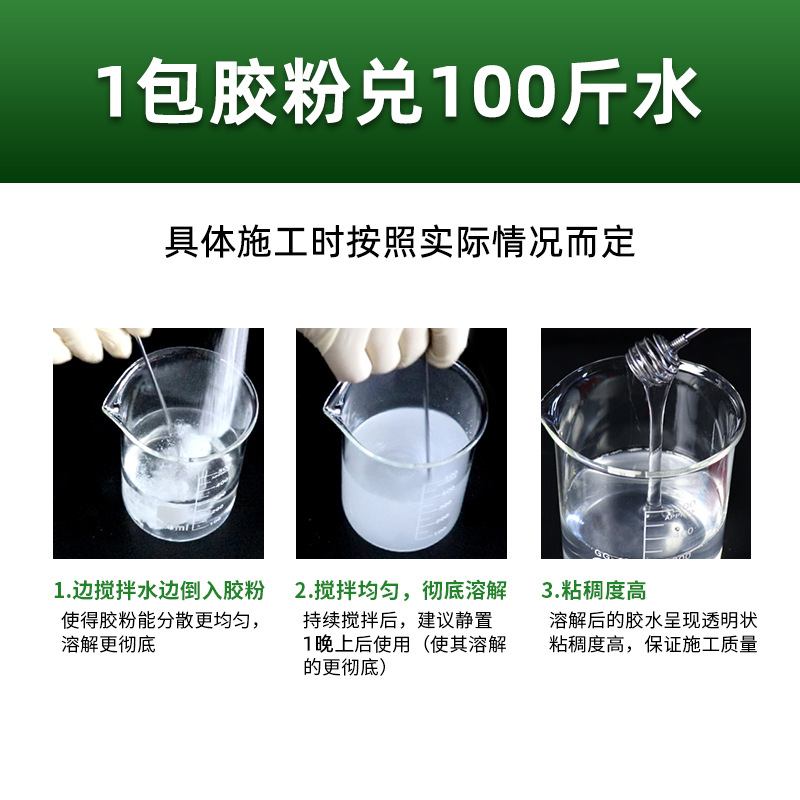 1包胶粉兑100斤水

具体施工时按照实际情况而定

1.边搅拌水边倒入胶粉
使得胶粉能分散更均匀，溶解更彻底

2.搅拌均匀，彻底溶解
持续搅拌后，建议静置1晚上后使用（使其溶解的更彻底）

3.粘稠度高
溶解后的胶水呈现透明状粘稠度高，保证施工质量