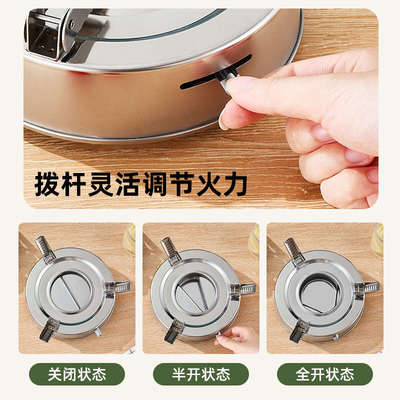 拨杆灵活调节火力

关闭状态

半开状态

全开状态