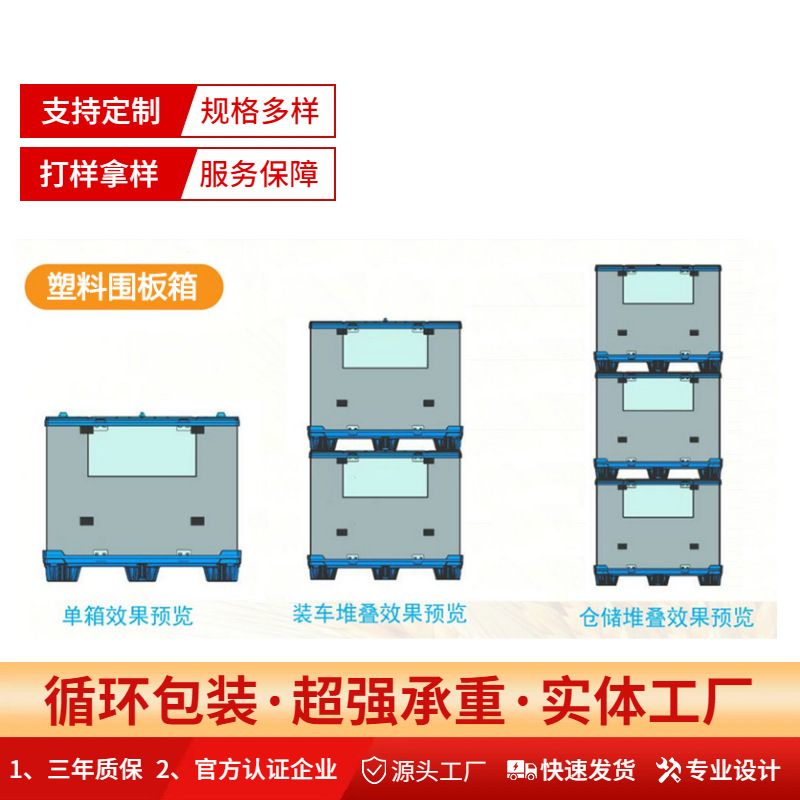 支持定制 规格多样

打样拿样 服务保障

塑料围板箱

单箱效果预览

装车堆叠效果预览

仓储堆叠效果预览

循环包装·超强承重·实体工厂

1、三年质保 2、官方认证企业 源头工厂 快速发货 专业设计