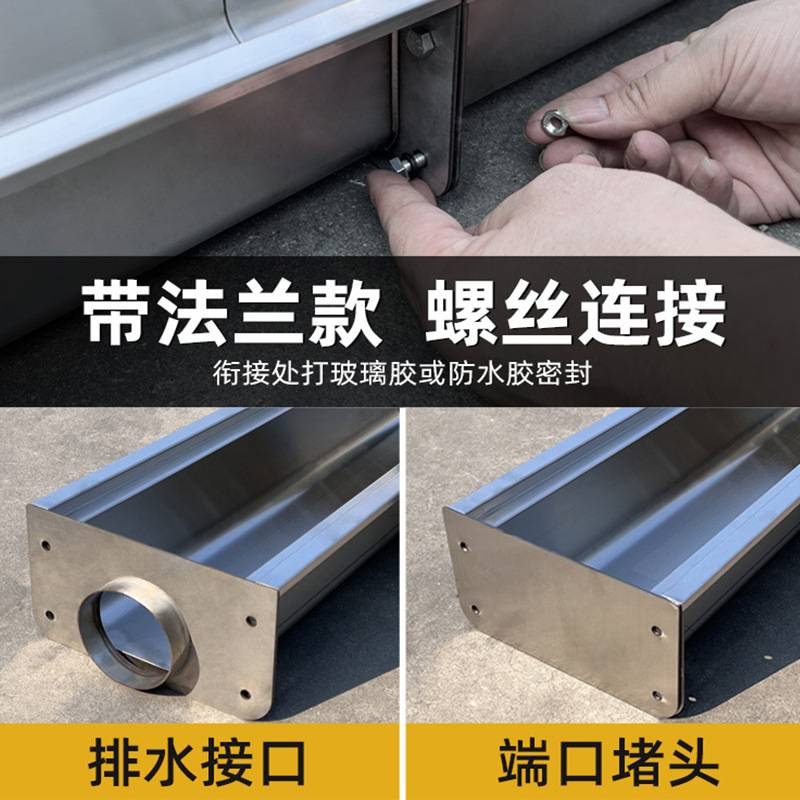 带法兰款 螺丝连接
衔接处打玻璃胶或防水胶密封

排水接口

端口堵头