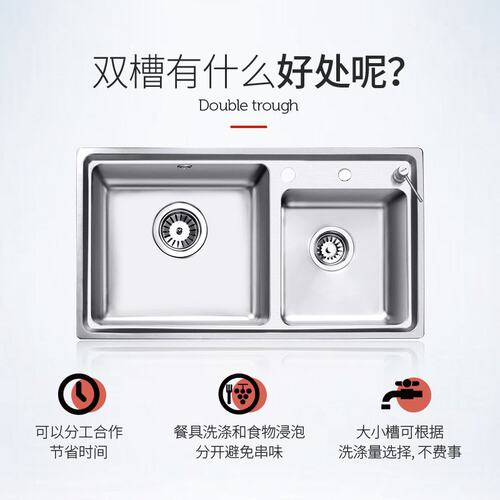 双槽有什么好处呢?

Double trough

可以分工合作
节省时间

餐具洗涤和食物浸泡
分开避免串味

大小槽可根据
洗涤量选择, 不费事