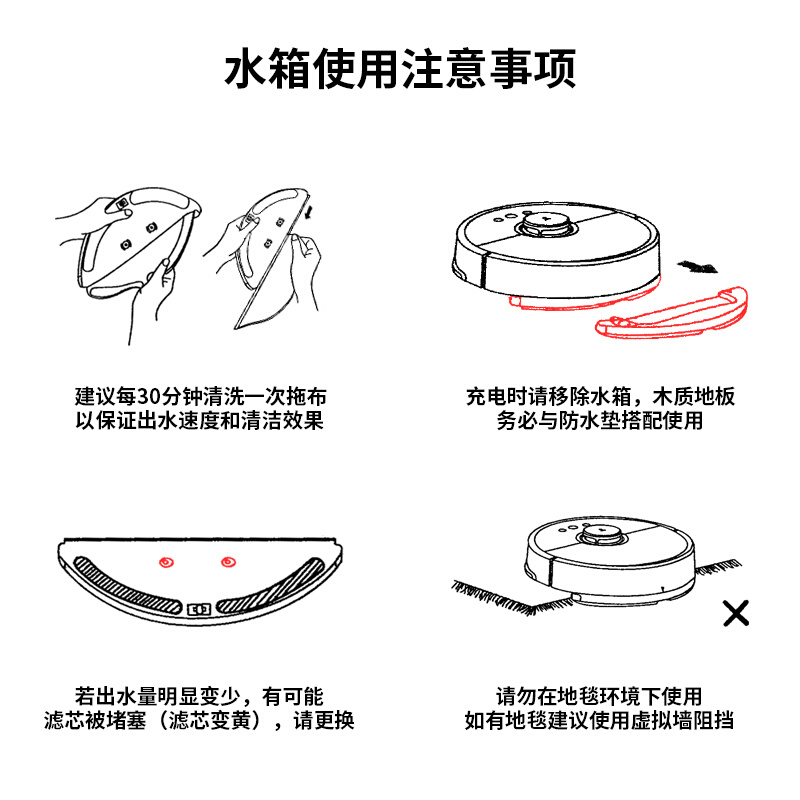 水箱使用注意事项

建议每30分钟清洗一次拖布
以保证出水速度和清洁效果

充电时请移除水箱，木质地板
务必与防水垫搭配使用

若出水量明显变少，有可能
滤芯被堵塞（滤芯变黄），请更换

请勿在地毯环境下使用
如有地毯建议使用虚拟墙阻挡