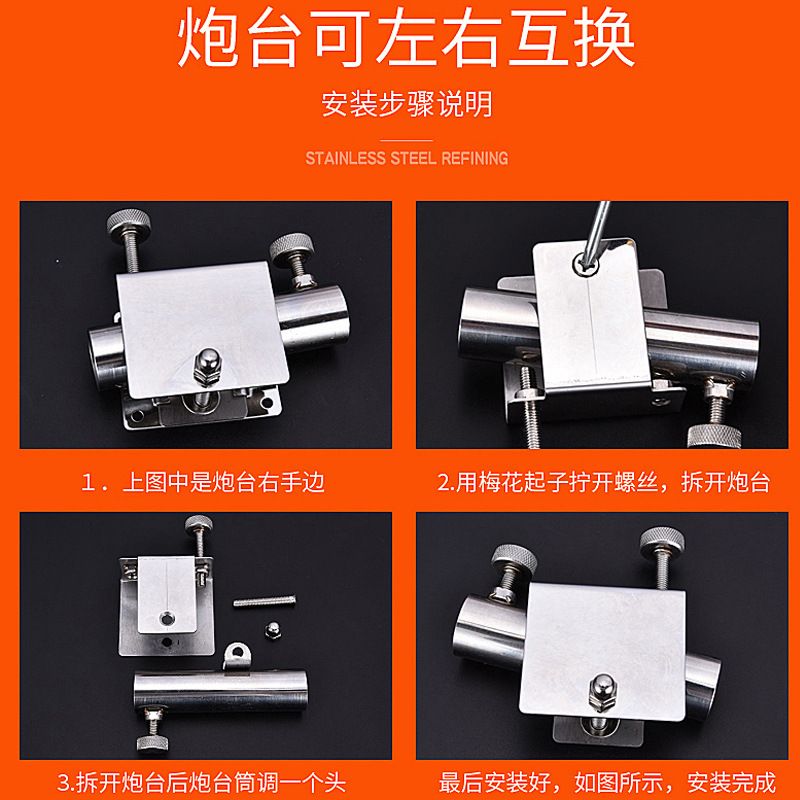 炮台可左右互换

安装步骤说明

STAINLESS STEEL REFINING

1．上图中是炮台右手边

2.用梅花起子拧开螺丝，拆开炮台

3.拆开炮台后炮台筒调一个头

最后安装好，如图所示，安装完成