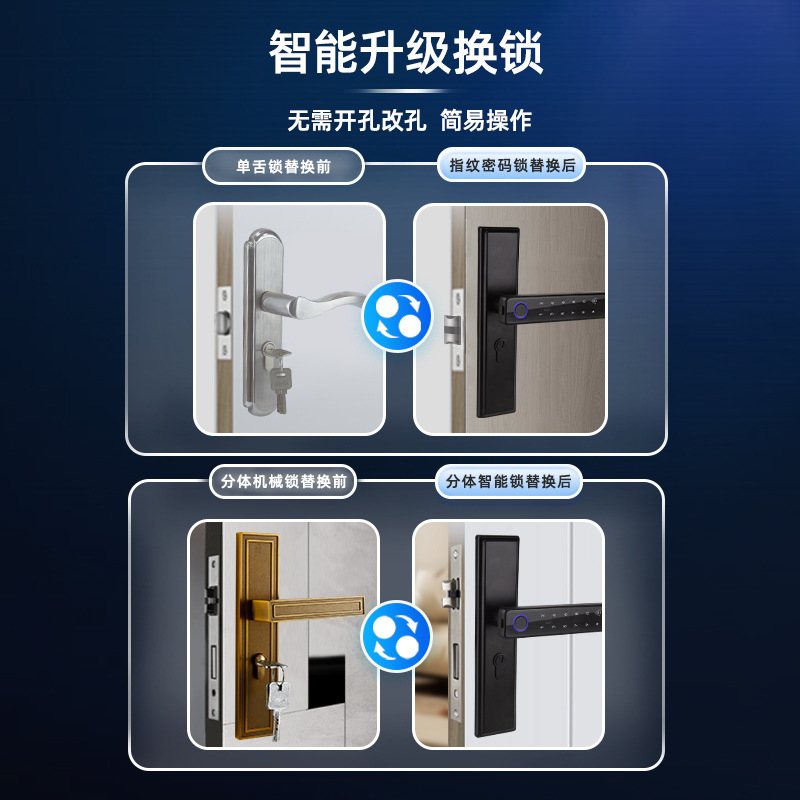 智能升级换锁

无需开孔改孔 简易操作

单舌锁替换前

指纹密码锁替换后

分体机械锁替换前

分体智能锁替换后