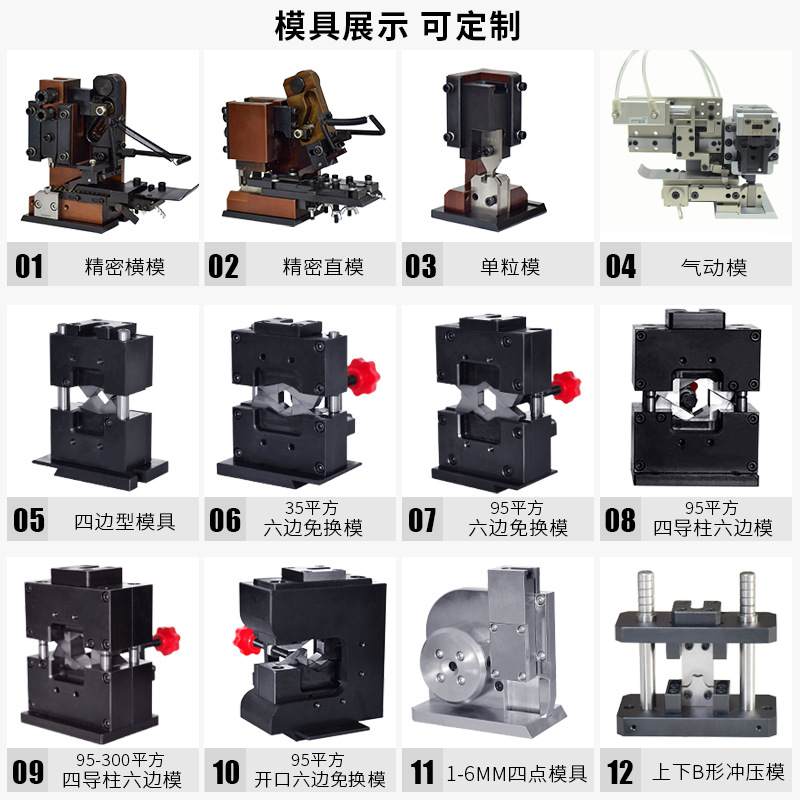 模具展示 可定制

01 精密横模

02 精密直模

03 单粒模

04 气动模

05 四边型模具

06 35平方 六边免换模

07 95平方 六边免换模

08 95平方 四导柱六边模

09 95-300平方 四导柱六边模

10 95平方 开口六边免换模

11 1-6MM四点模具

12 上下B形冲压模