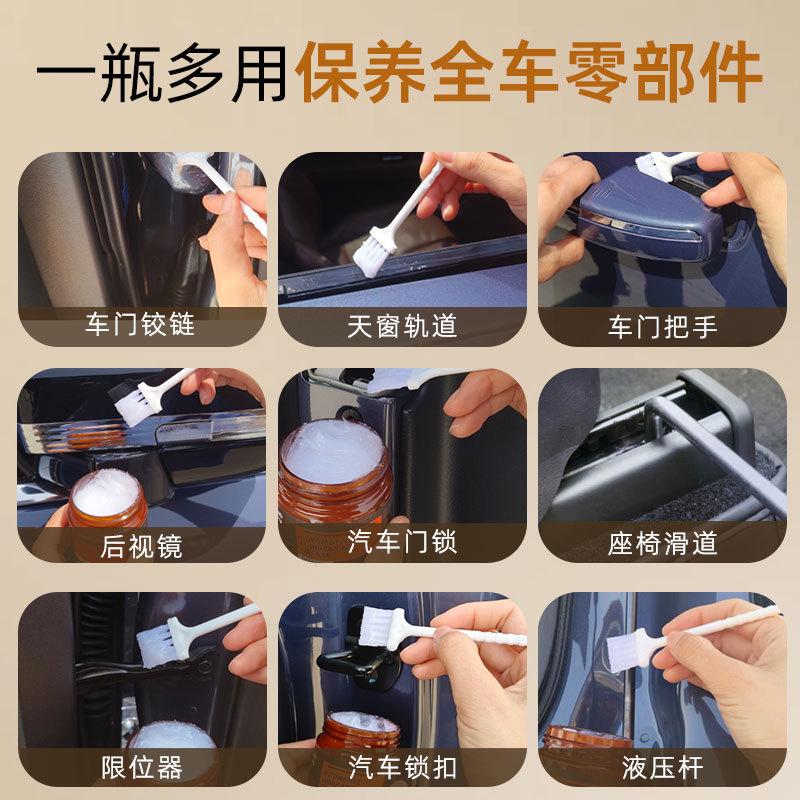 一瓶多用保养全车零部件

车门铰链

天窗轨道

车门把手

后视镜

汽车门锁

座椅滑道

限位器

汽车锁扣

液压杆