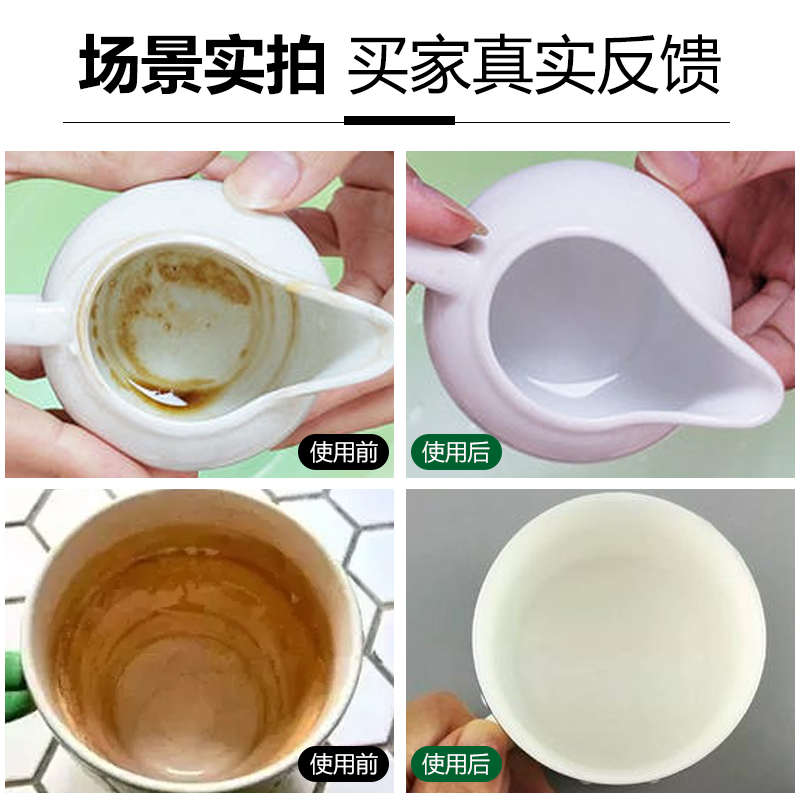 场景实拍 买家真实反馈

使用前

使用后

使用前

使用后