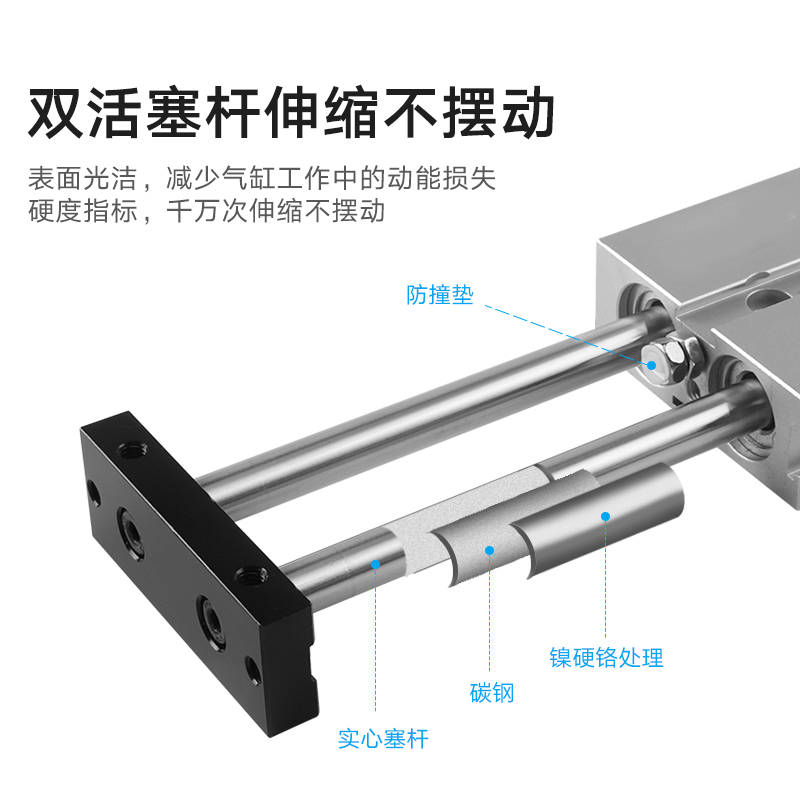 双活塞杆伸缩不摆动

表面光洁，减少气缸工作中的动能损失
硬度指标，千万次伸缩不摆动

防撞垫

镍硬铬处理

碳钢

实心塞杆