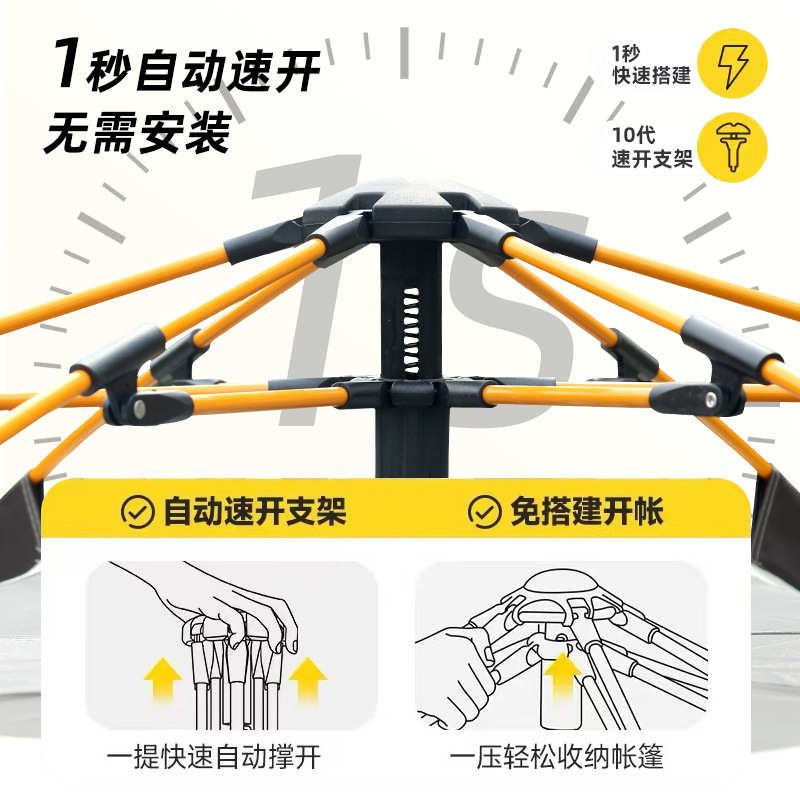 1秒自动速开
无需安装

1秒
快速搭建

10代
速开支架

1S

自动速开支架

免搭建开帐

一提快速自动撑开

一压轻松收纳帐篷