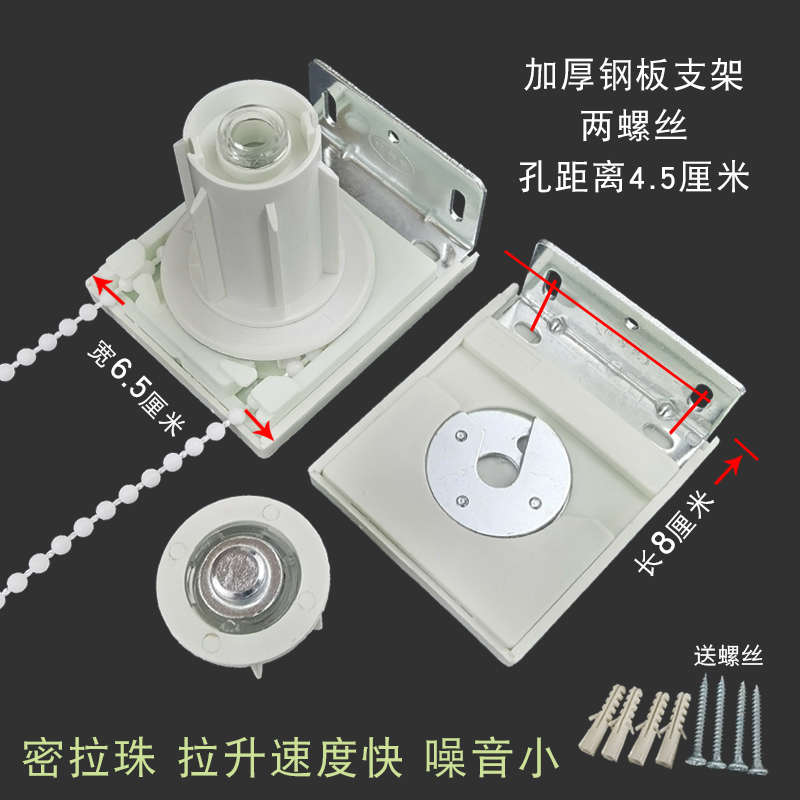 加厚钢板支架
两螺丝
孔距离4.5厘米

宽6.5厘米

长8厘米

送螺丝

密拉珠 拉升速度快 噪音小