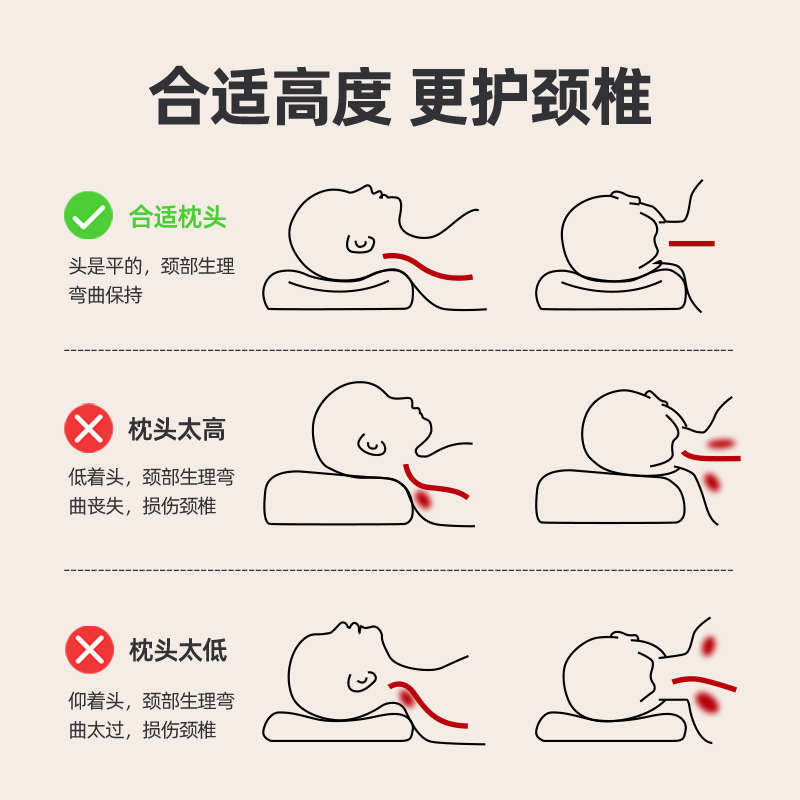 合适高度 更护颈椎

合适枕头

头是平的，颈部生理弯曲保持

枕头太高

低着头，颈部生理弯曲丧失，损伤颈椎

枕头太低

仰着头，颈部生理弯曲太过，损伤颈椎