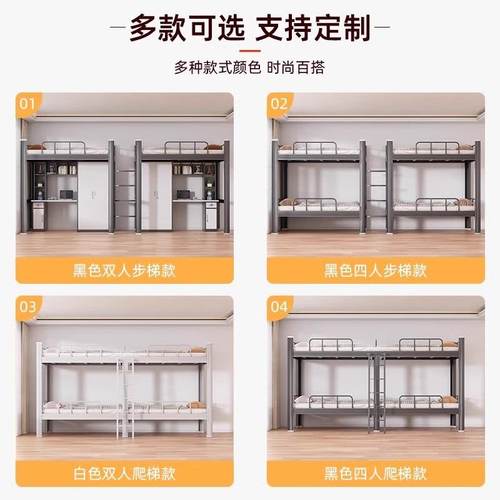 多款可选 支持定制

多种款式颜色 时尚百搭

01

黑色双人步梯款

02

黑色四人步梯款

03

白色双人爬梯款

04

黑色四人爬梯款