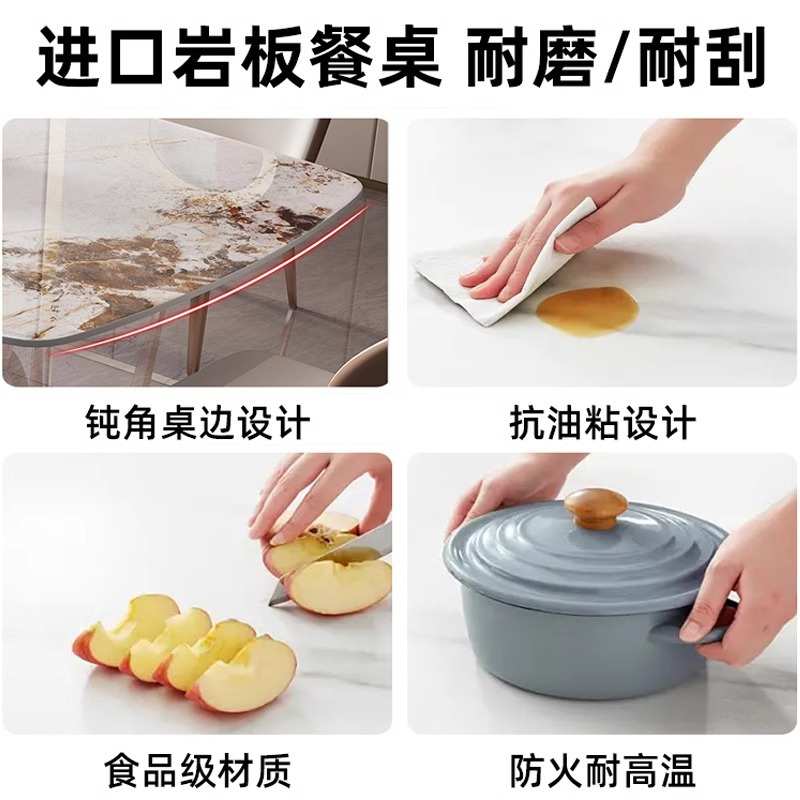 进口岩板餐桌 耐磨/耐刮

钝角桌边设计

抗油粘设计

食品级材质

防火耐高温