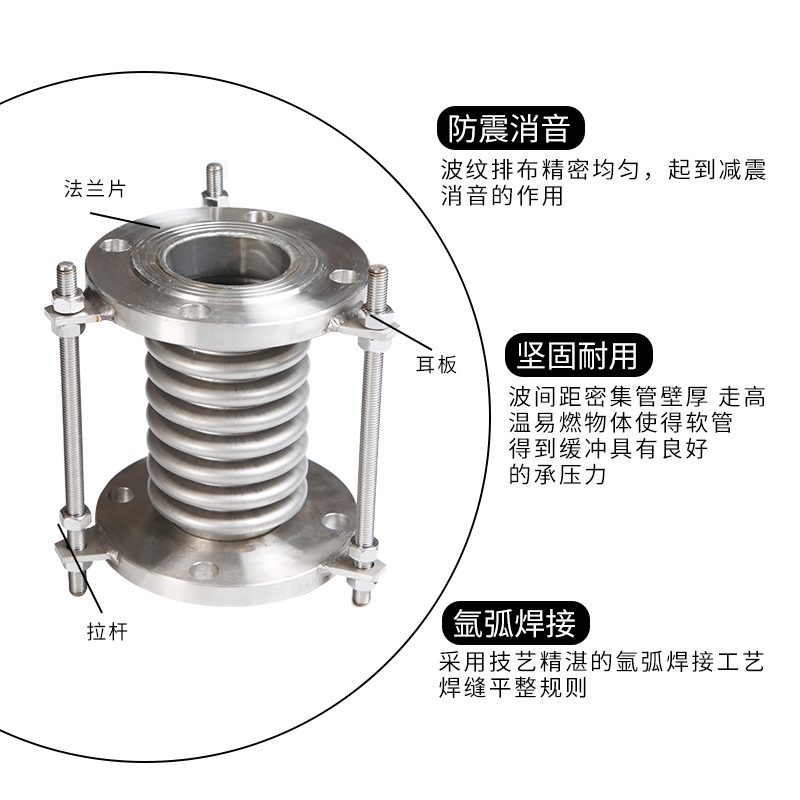 法兰片

耳板

拉杆

防震消音

波纹排布精密均匀，起到减震消音的作用

坚固耐用

波间距密集管壁厚 走高温易燃物体使得软管得到缓冲具有良好的承压力

氩弧焊接

采用技艺精湛的氩弧焊接工艺焊缝平整规则