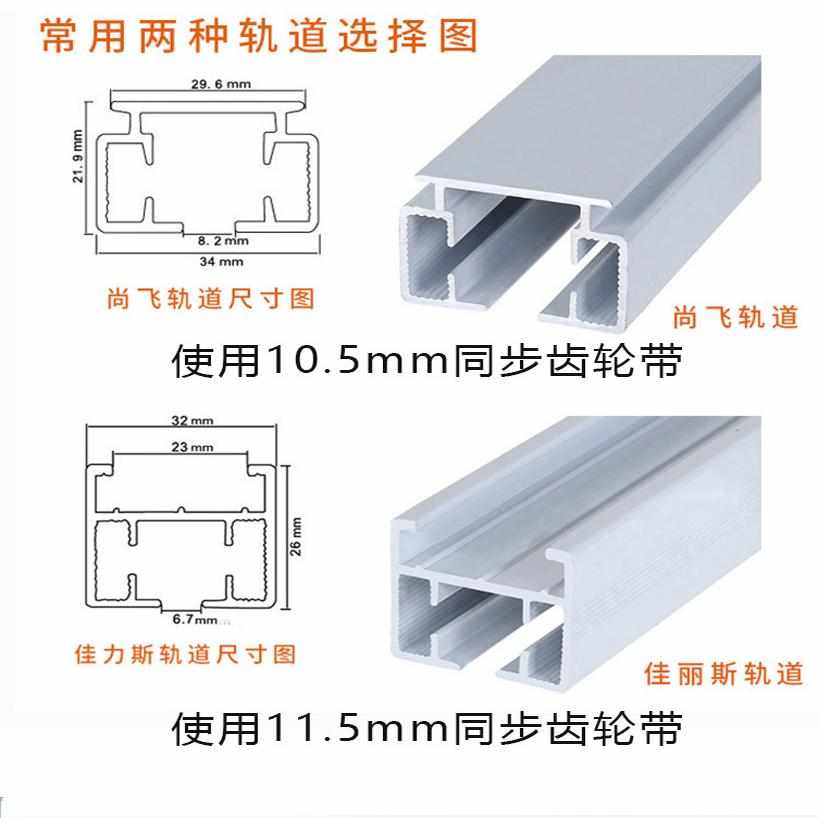 常用两种轨道选择图

29.6 mm
21.9 mm
8.2 mm
34 mm

尚飞轨道尺寸图

尚飞轨道

使用10.5mm同步齿轮带

32 mm
23 mm
26 mm
6.7mm

佳力斯轨道尺寸图

佳丽斯轨道

使用11.5mm同步齿轮带