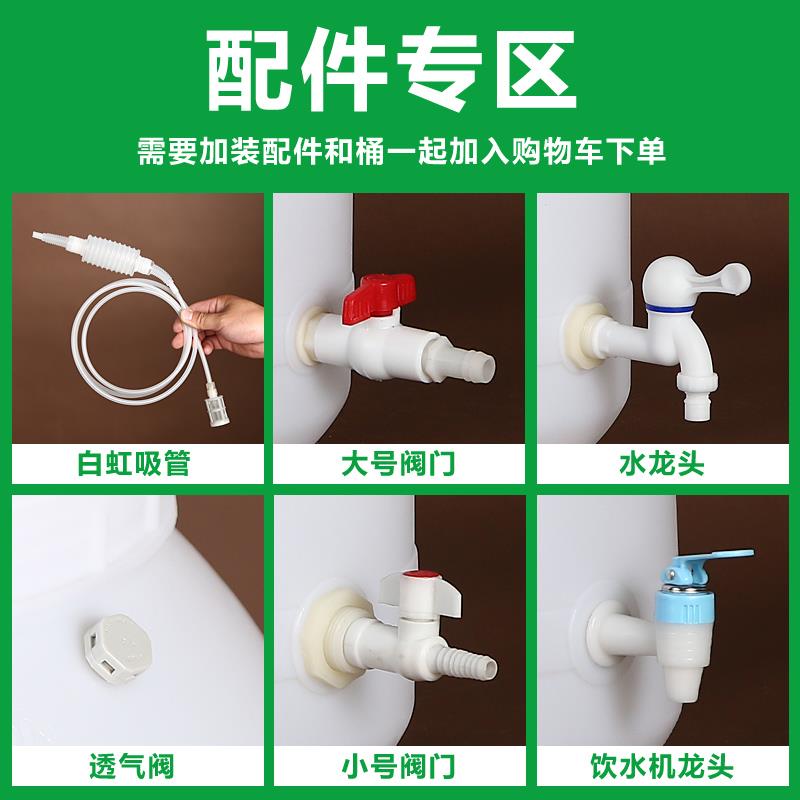 配件专区

需要加装配件和桶一起加入购物车下单

白虹吸管

大号阀门

水龙头

透气阀

小号阀门

饮水机龙头