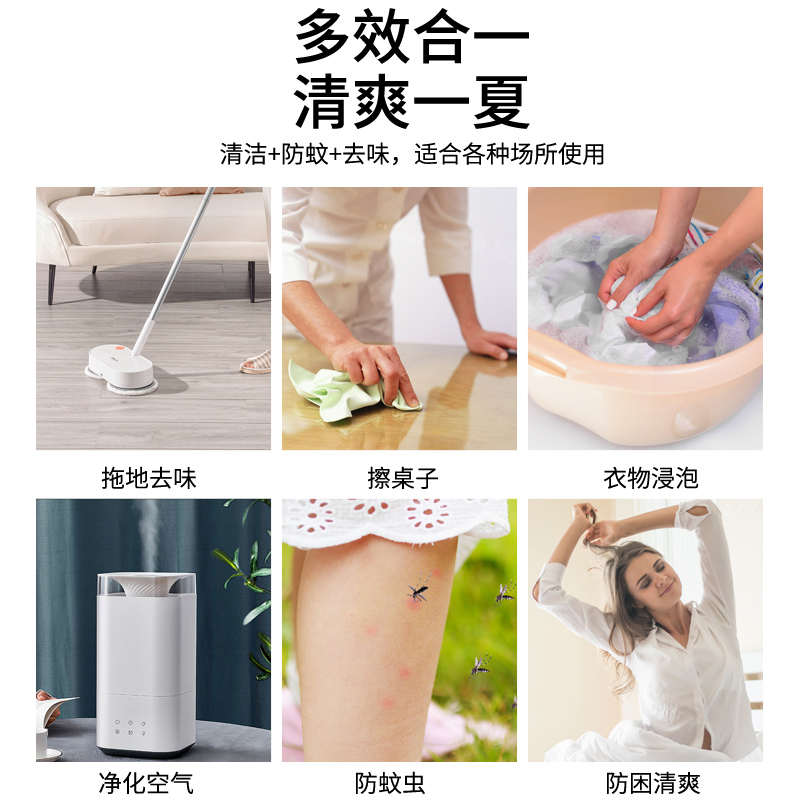 多效合一
清爽一夏

清洁+防蚊+去味，适合各种场所使用

拖地去味

擦桌子

衣物浸泡

净化空气

防蚊虫

防困清爽