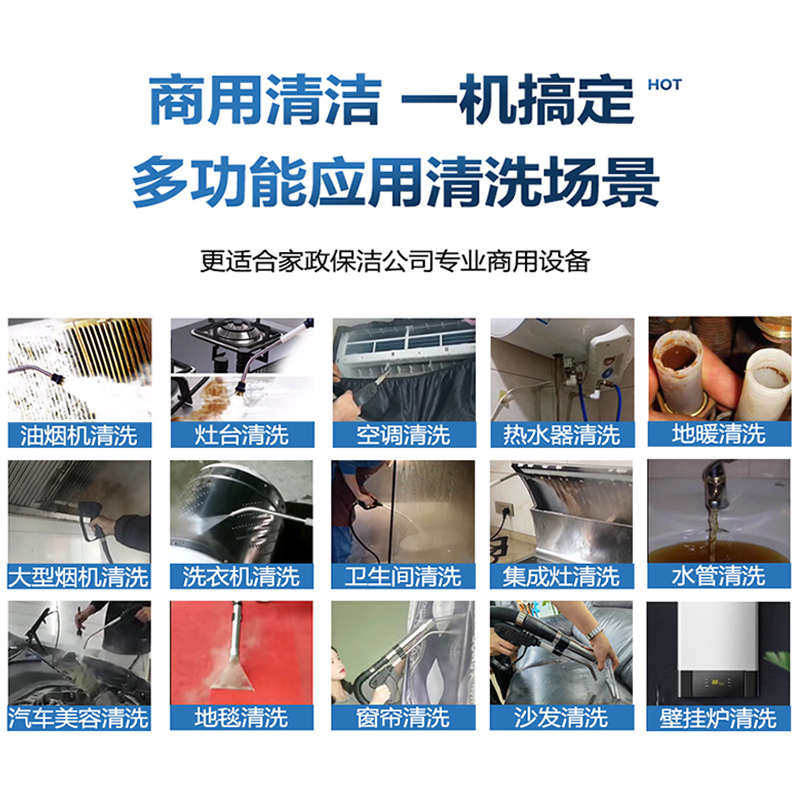 商用清洁 一机搞定 HOT

多功能应用清洗场景

更适合家政保洁公司专业商用设备

油烟机清洗
灶台清洗
空调清洗
热水器清洗
地暖清洗

大型烟机清洗
洗衣机清洗
卫生间清洗
集成灶清洗
水管清洗

汽车美容清洗
地毯清洗
窗帘清洗
沙发清洗
壁挂炉清洗