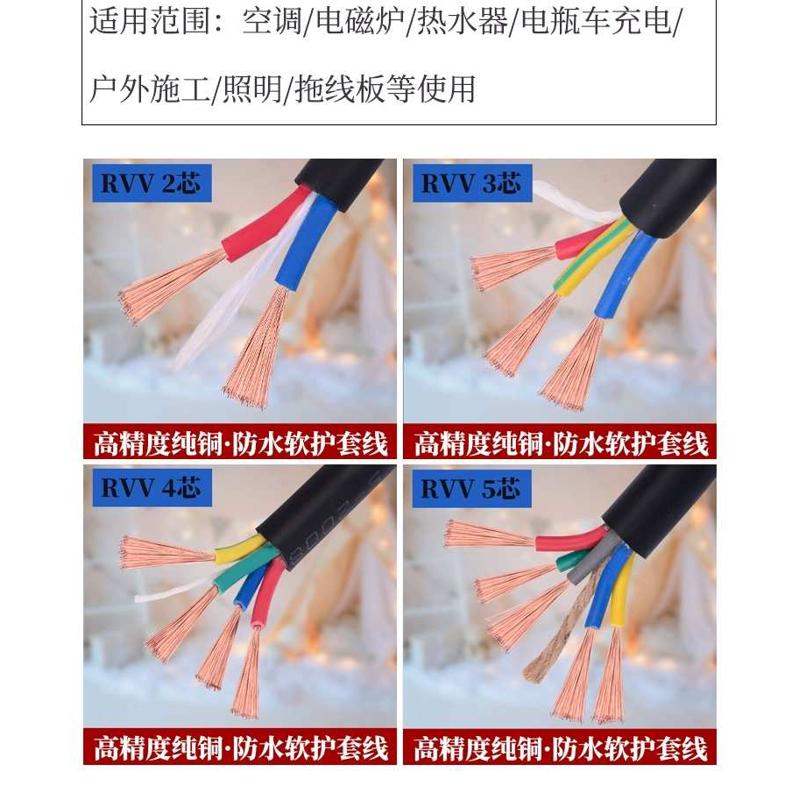 适用范围：空调/电磁炉/热水器/电瓶车充电/户外施工/照明/拖线板等使用

RVV 2芯

高精度纯铜·防水软护套线

RVV 3芯

高精度纯铜·防水软护套线

RVV 4芯

高精度纯铜·防水软护套线

RVV 5芯

高精度纯铜·防水软护套线