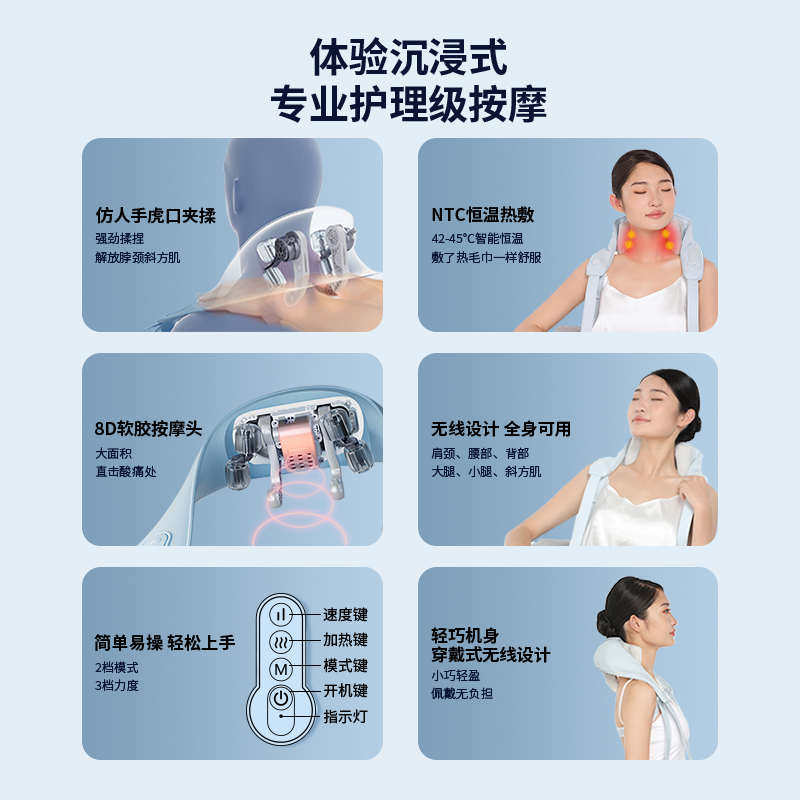 体验沉浸式
专业护理级按摩

仿人手虎口夹揉
强劲揉捏
解放脖颈斜方肌

NTC恒温热敷
42-45°C智能恒温
敷了热毛巾一样舒服

8D软胶按摩头
大面积
直击酸痛处

无线设计 全身可用
肩颈、腰部、背部
大腿、小腿、斜方肌

简单易操 轻松上手
2档模式
3档力度

M
速度键
加热键
模式键
开机键
指示灯

轻巧机身
穿戴式无线设计
小巧轻盈
佩戴无负担