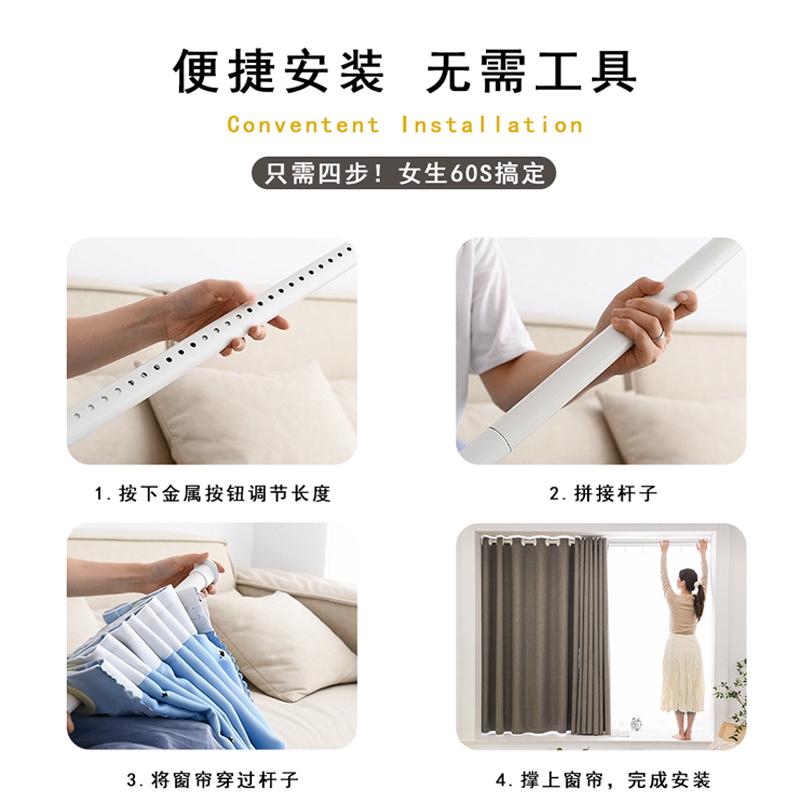 便捷安装 无需工具

Conventent Installation

只需四步！女生60S搞定

1. 按下金属按钮调节长度

2. 拼接杆子

3. 将窗帘穿过杆子

4. 撑上窗帘，完成安装