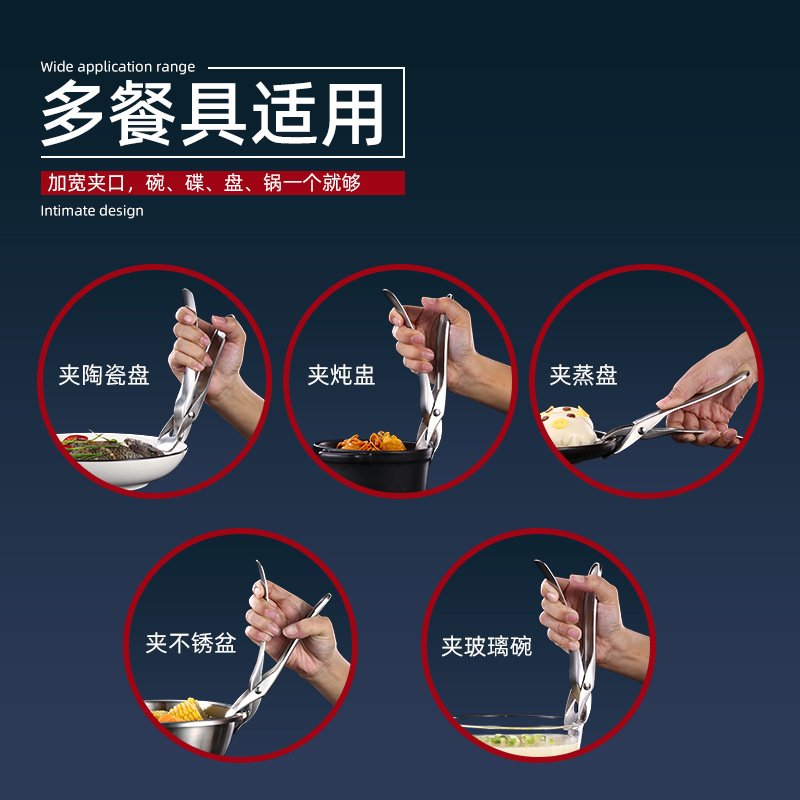 Wide application range

多餐具适用

加宽夹口，碗、碟、盘、锅一个就够

Intimate design

夹陶瓷盘

夹炖盅

夹蒸盘

夹不锈盆

夹玻璃碗