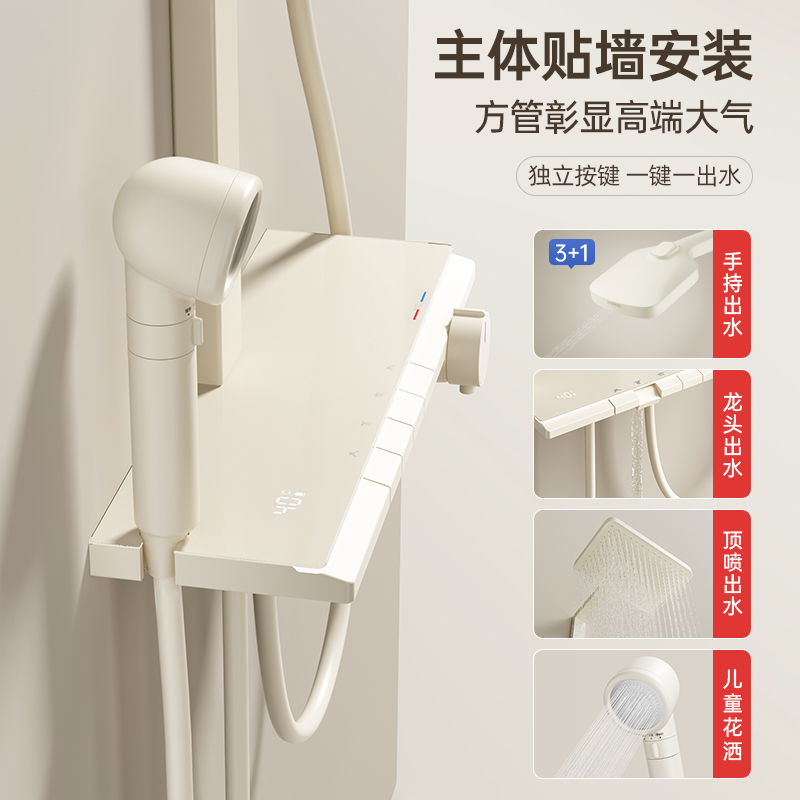 主体贴墙安装
方管彰显高端大气

独立按键 一键一出水

3+1

手持出水

龙头出水

顶喷出水

儿童花洒