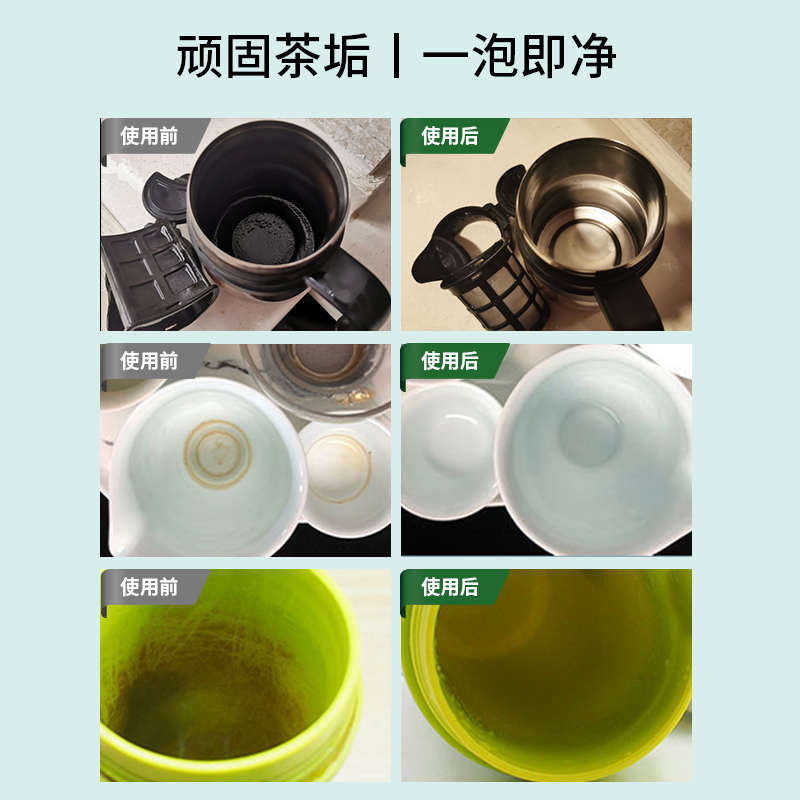 顽固茶垢丨一泡即净

使用前

使用后

使用前

使用后

使用前

使用后