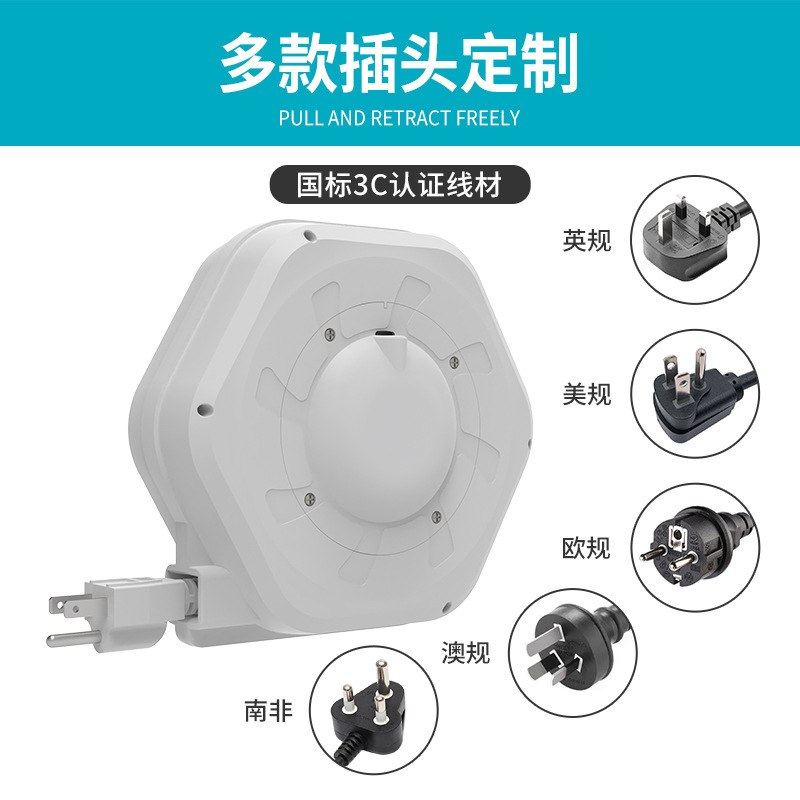 多款插头定制

PULL AND RETRACT FREELY

国标3C认证线材

英规

美规

欧规

澳规

南非