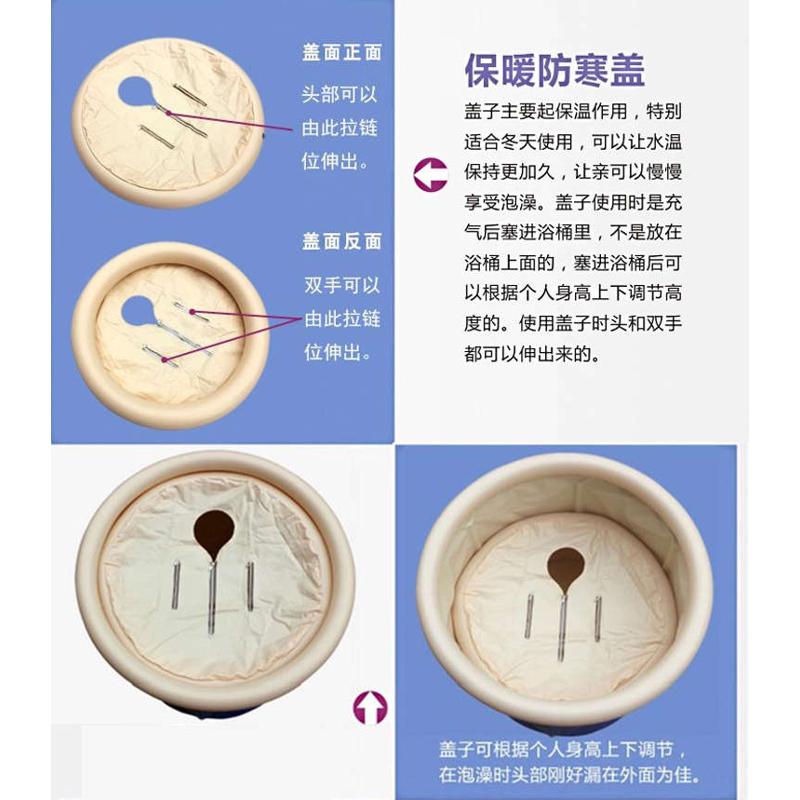 盖面正面

头部可以由此拉链位伸出。

盖面反面

双手可以由此拉链位伸出。

保暖防寒盖

盖子主要起保温作用，特别适合冬天使用，可以让水温保持更加久，让亲可以慢慢享受泡澡。盖子使用时是充气后塞进浴桶里，不是放在浴桶上面的，塞进浴桶后可以根据个人身高上下调节高度的。使用盖子时头和双手都可以伸出来的。

盖子可根据个人身高上下调节，在泡澡时头部刚好漏在外面为佳。