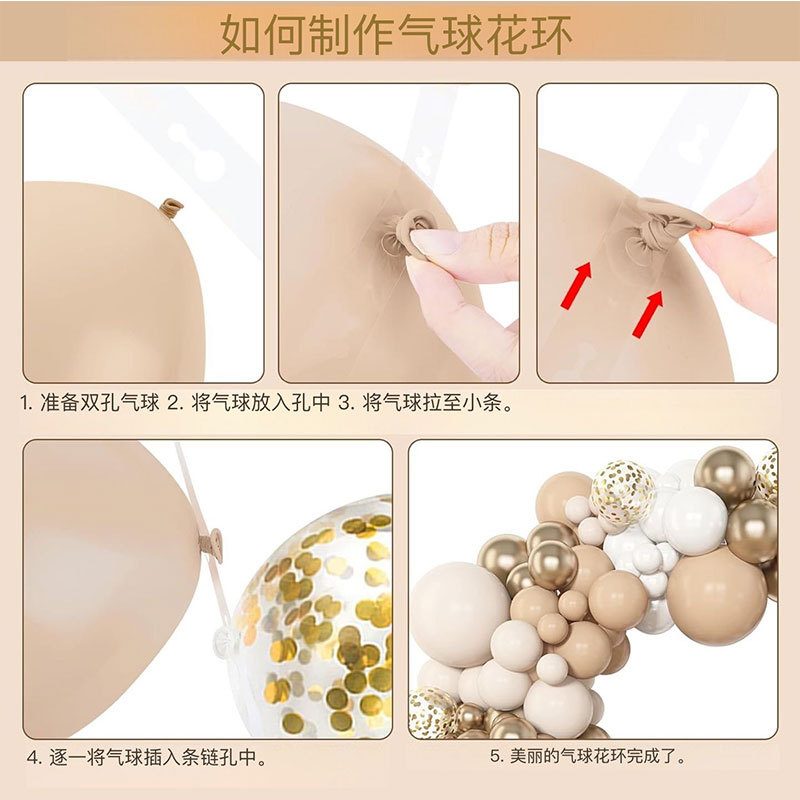 如何制作气球花环

1. 准备双孔气球 2. 将气球放入孔中 3. 将气球拉至小条。

4. 逐一将气球插入条链孔中。

5. 美丽的气球花环完成了。