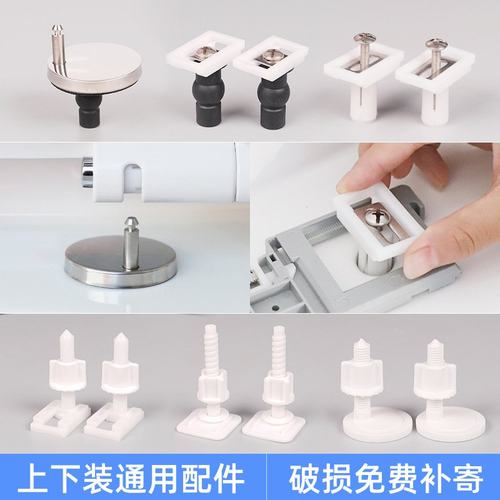 上下装通用配件

破损免费补寄