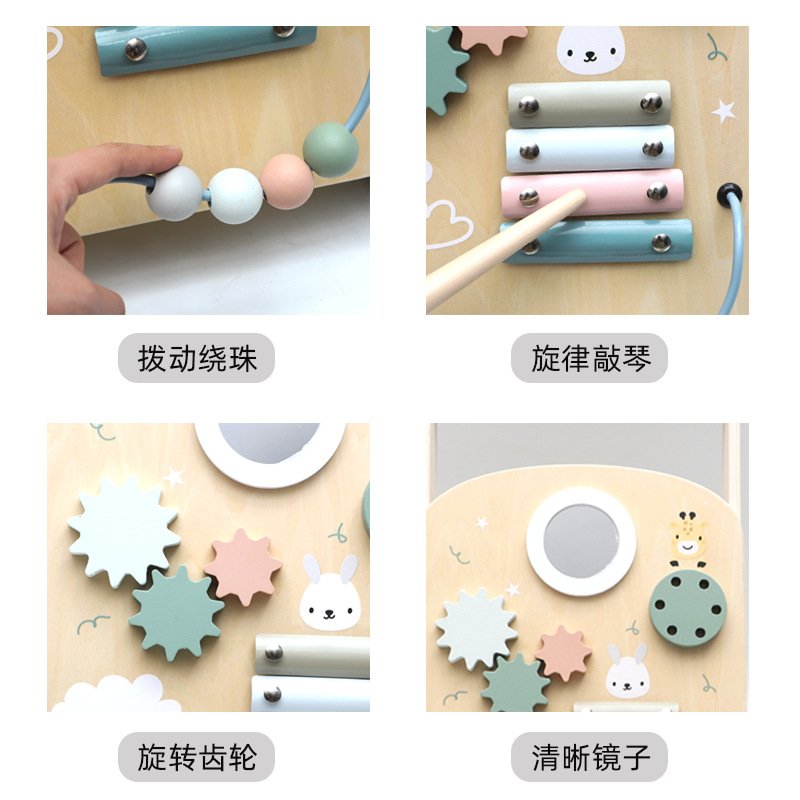 拨动绕珠

旋律敲琴

旋转齿轮

清晰镜子