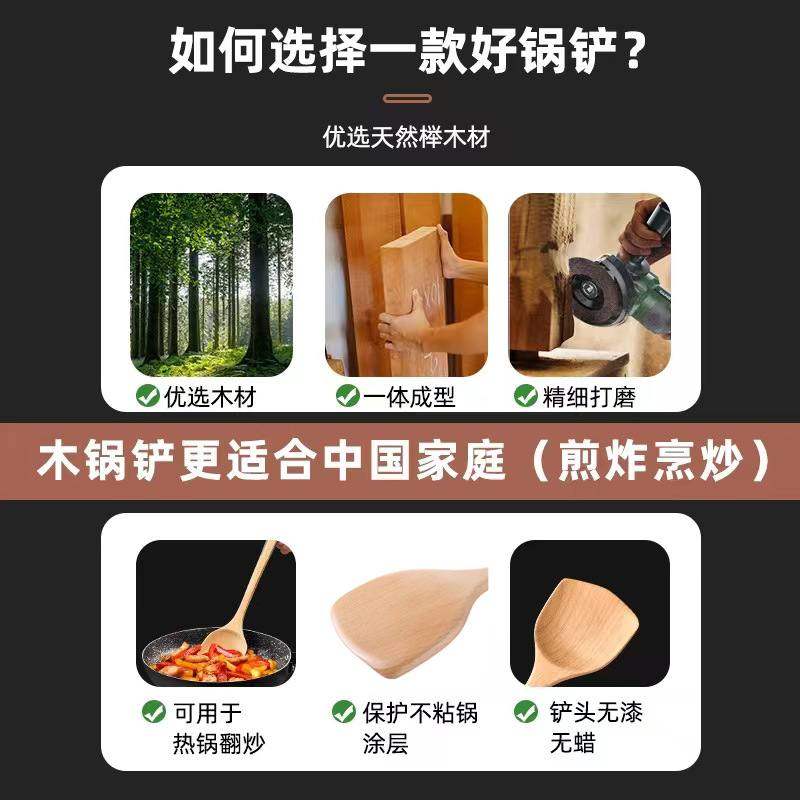 如何选择一款好锅铲？

优选天然榉木材

优选木材

一体成型

精细打磨

木锅铲更适合中国家庭（煎炸烹炒）

可用于热锅翻炒

保护不粘锅涂层

铲头无漆无蜡