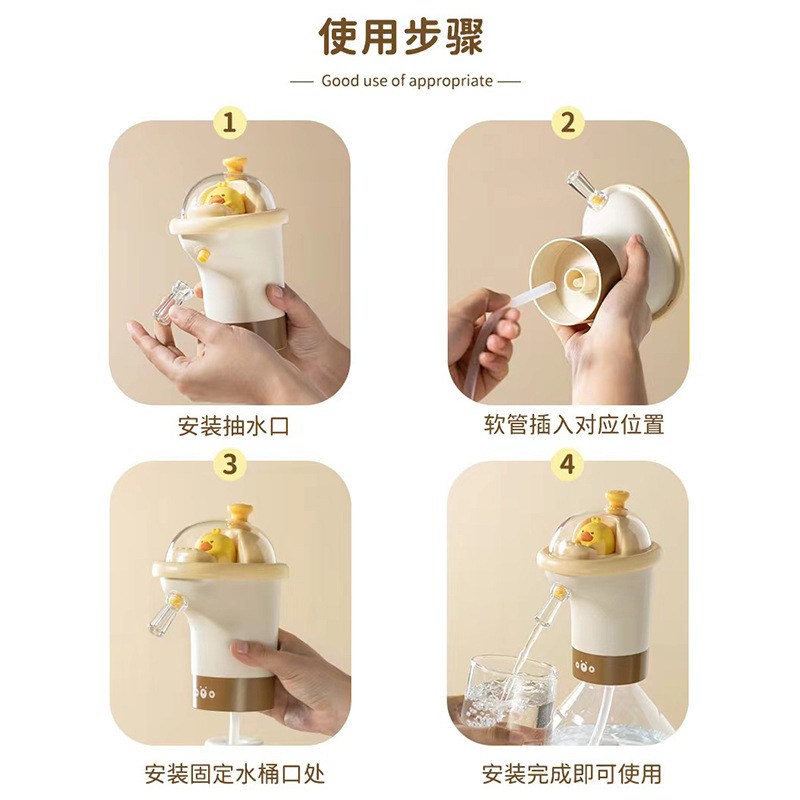 使用步骤

— Good use of appropriate —

1

安装抽水口

2

软管插入对应位置

3

安装固定水桶口处

4

安装完成即可使用