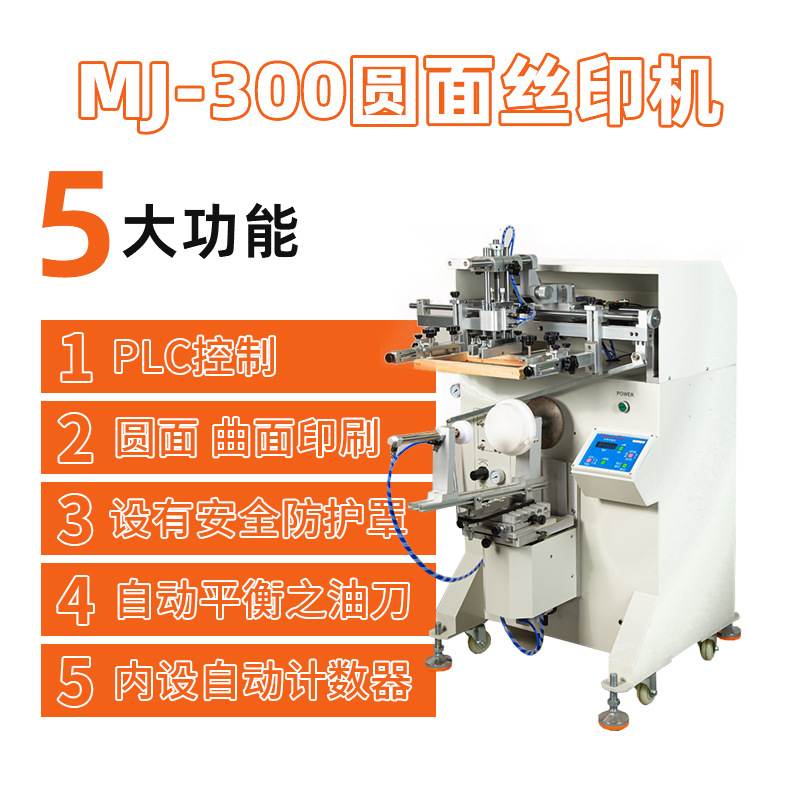 MJ-300圆面丝印机

5大功能

1 PLC控制

2 圆面 曲面印刷

3 设有安全防护罩

4 自动平衡之油刀

5 内设自动计数器

POWER