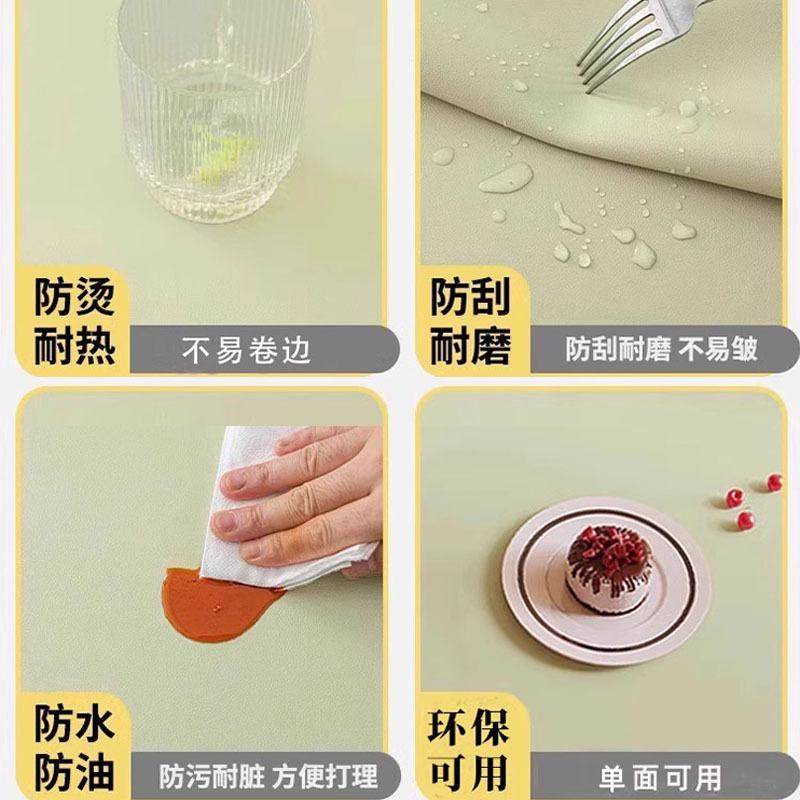 防烫
耐热

不易卷边

防刮
耐磨

防刮耐磨 不易皱

防水
防油

防污耐脏 方便打理

环保
可用

单面可用