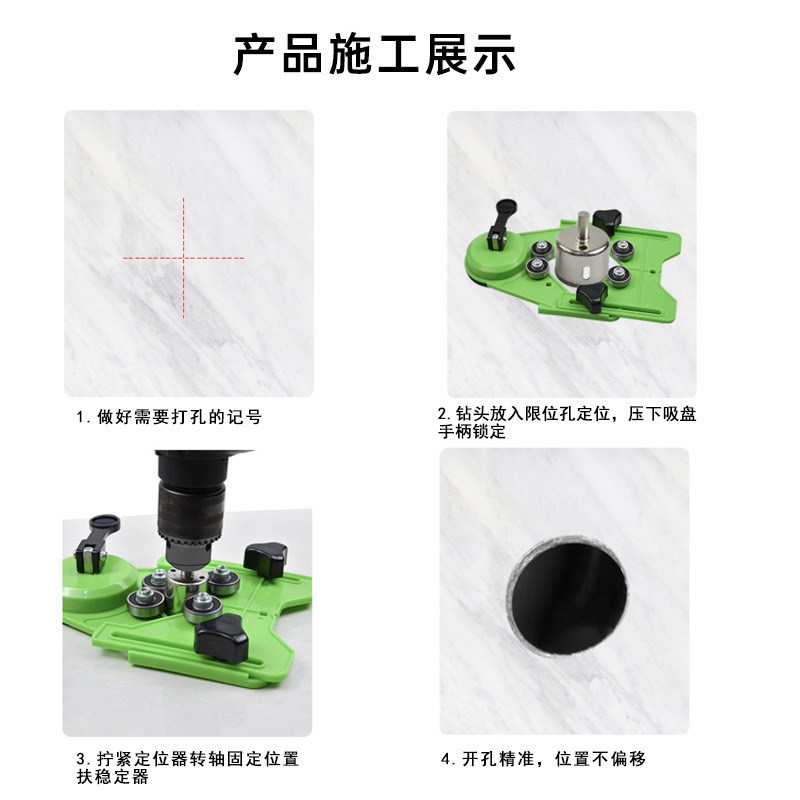 产品施工展示

1. 做好需要打孔的记号

2. 钻头放入限位孔定位，压下吸盘手柄锁定

3. 拧紧定位器转轴固定位置扶稳定器

4. 开孔精准，位置不偏移