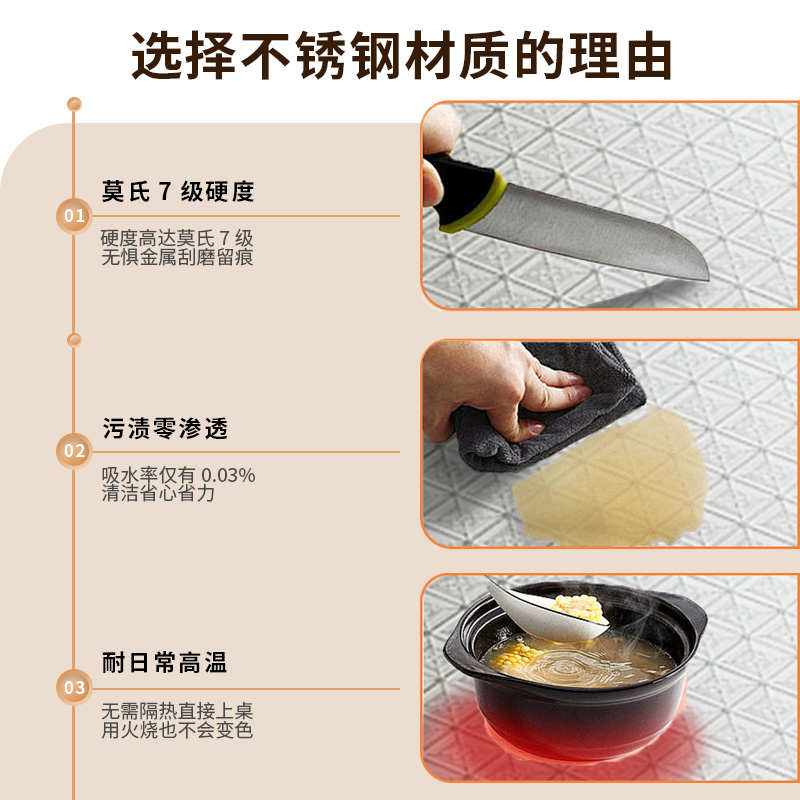 选择不锈钢材质的理由

01
莫氏 7 级硬度
硬度高达莫氏 7 级
无惧金属刮磨留痕

02
污渍零渗透
吸水率仅有 0.03%
清洁省心省力

03
耐日常高温
无需隔热直接上桌
用火烧也不会变色