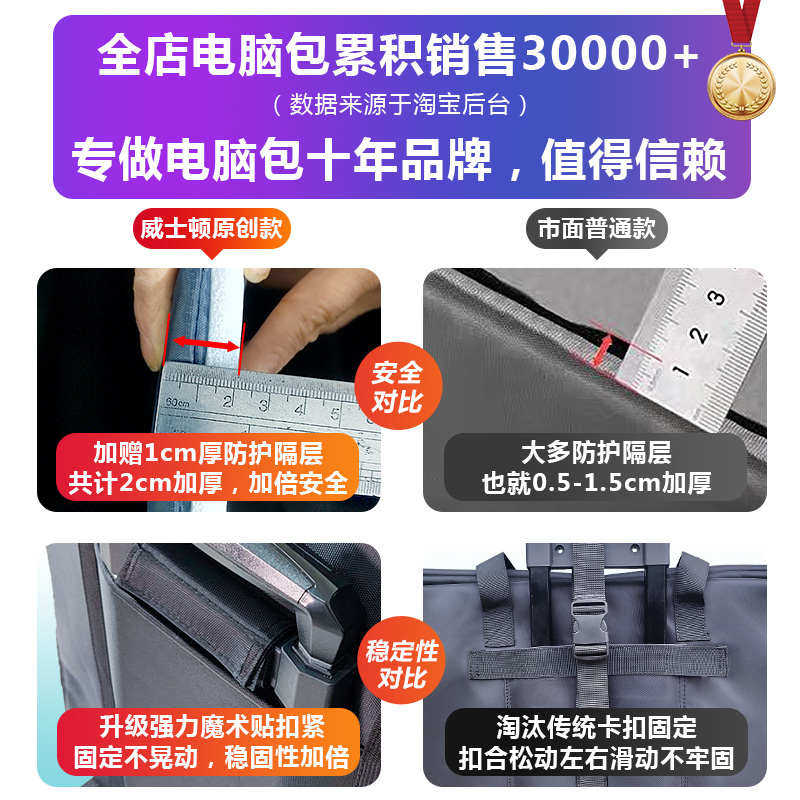 全店电脑包累积销售30000+

（数据来源于淘宝后台）

专做电脑包十年品牌，值得信赖

威士顿原创款

市面普通款

60cm 2 3 4 5

1 2 3

安全对比

加赠1cm厚防护隔层
共计2cm加厚，加倍安全

大多防护隔层
也就0.5-1.5cm加厚

稳定性对比

升级强力魔术贴扣紧
固定不晃动，稳固性加倍

淘汰传统卡扣固定
扣合松动左右滑动不牢固