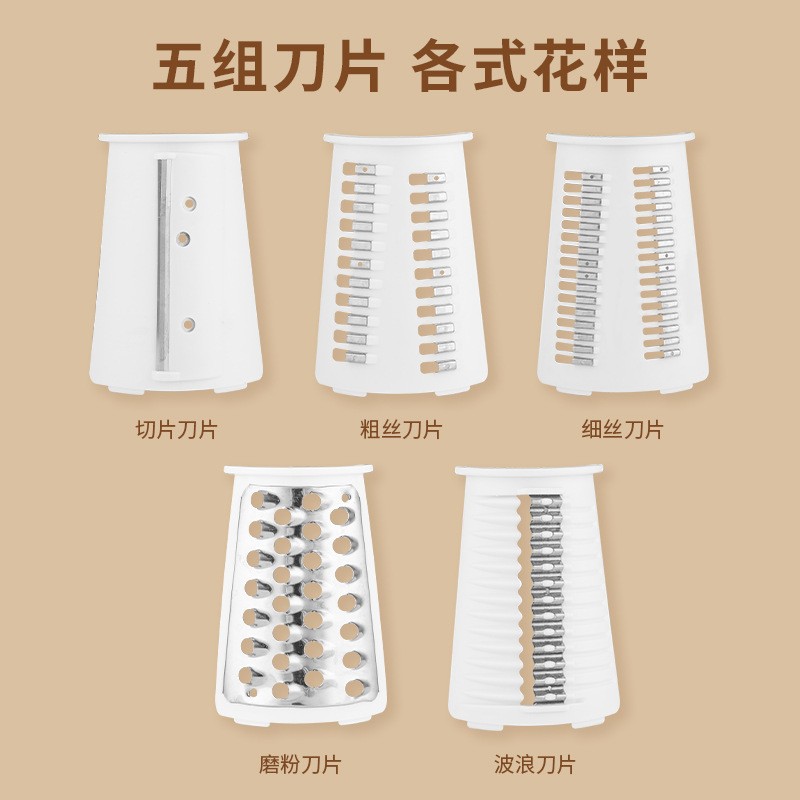 五组刀片 各式花样

切片刀片

粗丝刀片

细丝刀片

磨粉刀片

波浪刀片