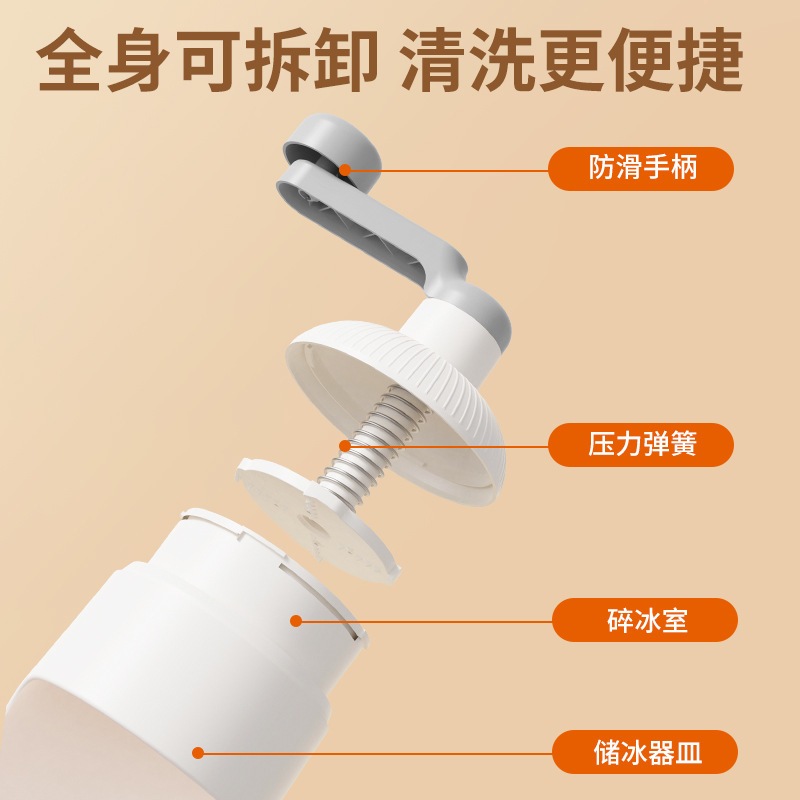 全身可拆卸 清洗更便捷

防滑手柄

压力弹簧

碎冰室

储冰器皿