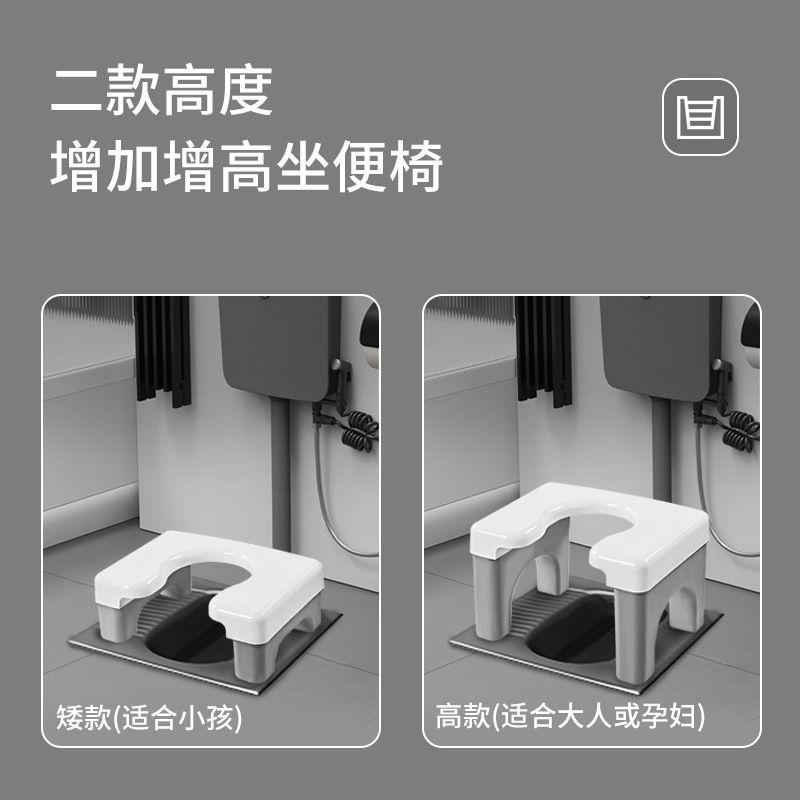 二款高度
增加增高坐便椅

矮款(适合小孩)

高款(适合大人或孕妇)