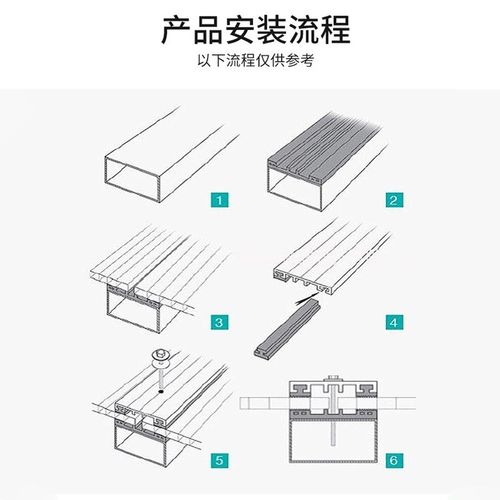 产品安装流程

以下流程仅供参考

1

2

3

4

5

6