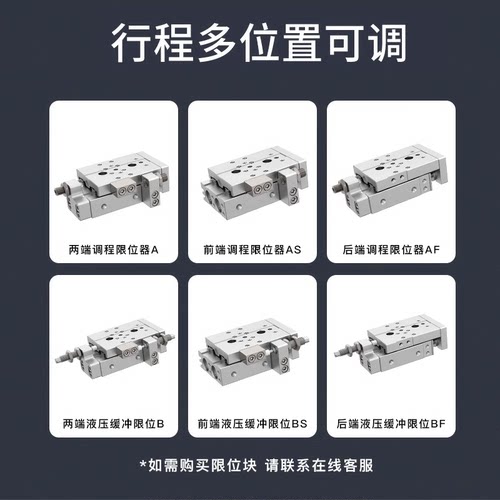 行程多位置可调

两端调程限位器A

前端调程限位器AS

后端调程限位器AF

两端液压缓冲限位B

前端液压缓冲限位BS

后端液压缓冲限位BF

*如需购买限位块 请联系在线客服