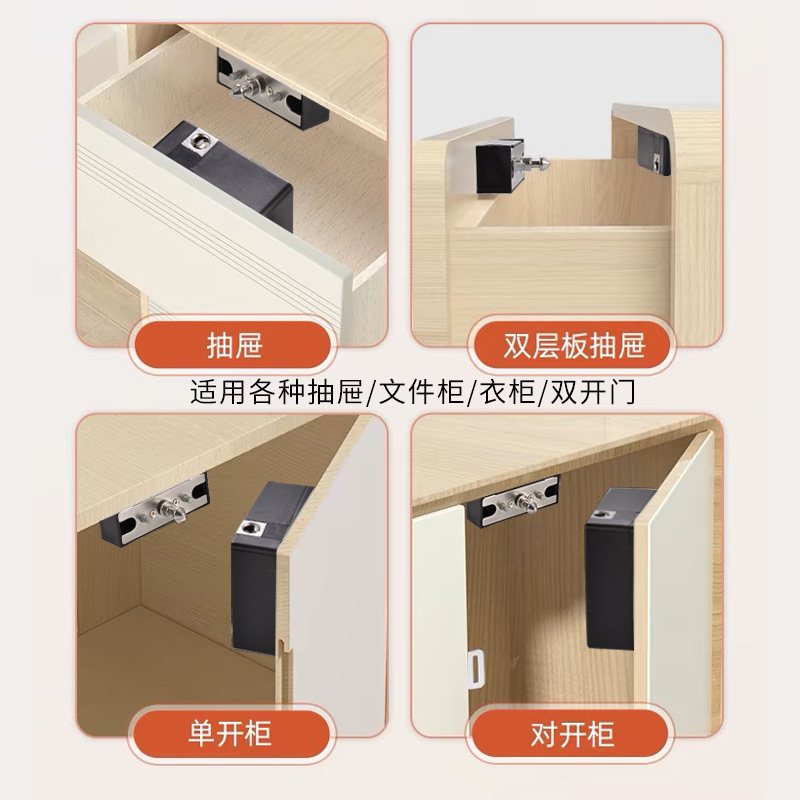 抽屉

双层板抽屉

适用各种抽屉/文件柜/衣柜/双开门

单开柜

对开柜