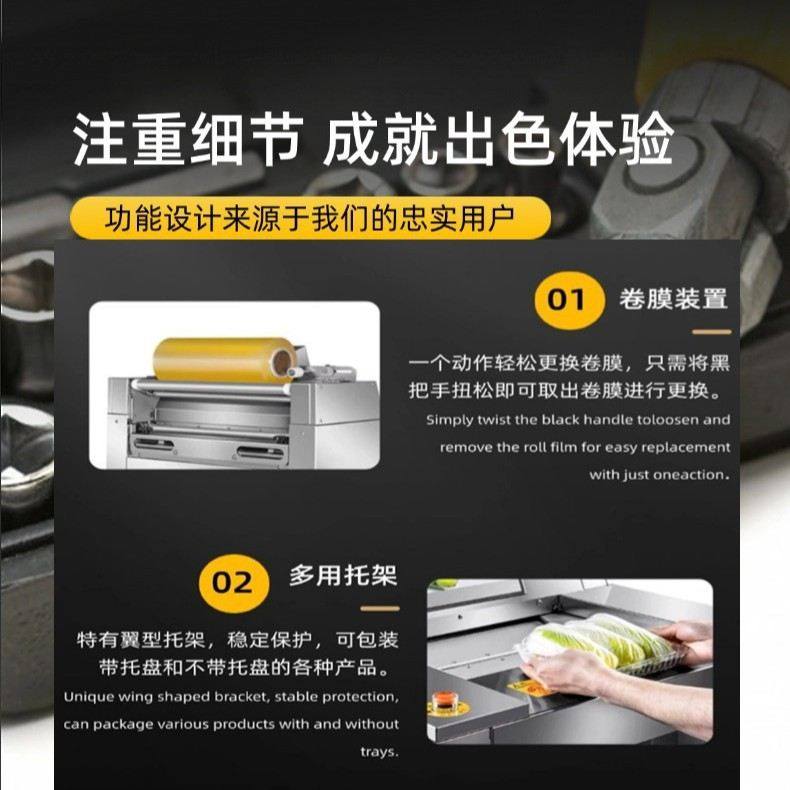 注重细节 成就出色体验

功能设计来源于我们的忠实用户

01 卷膜装置

一个动作轻松更换卷膜，只需将黑把手扭松即可取出卷膜进行更换。

Simply twist the black handle toloosen and remove the roll film for easy replacement with just oneaction.

02 多用托架

特有翼型托架，稳定保护，可包装带托盘和不带托盘的各种产品。

Unique wing shaped bracket, stable protection, can package various products with and without trays.