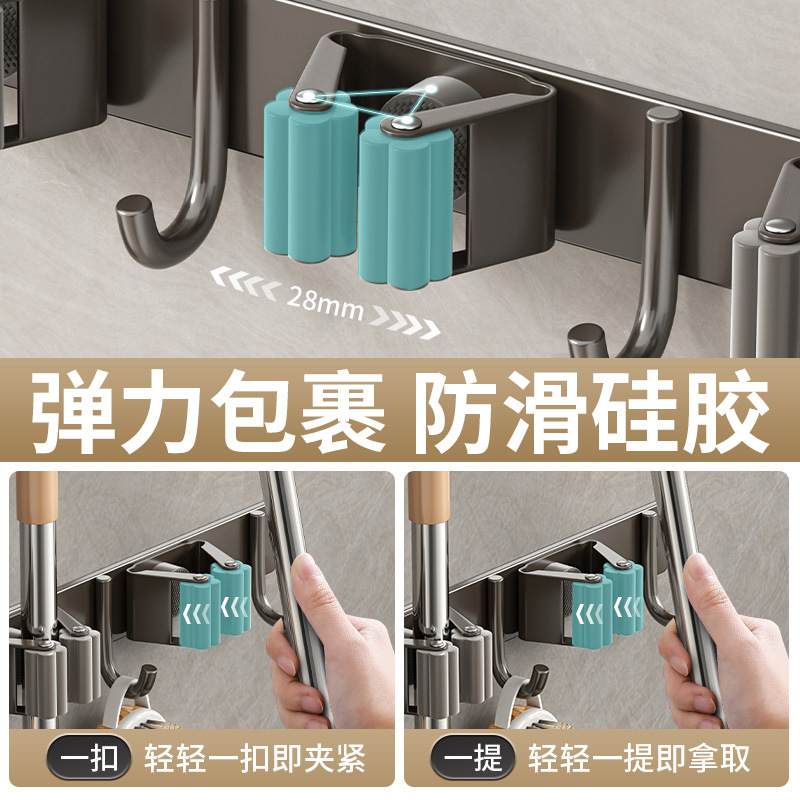 28mm

弹力包裹 防滑硅胶

一扣 轻轻一扣即夹紧

一提 轻轻一提即拿取